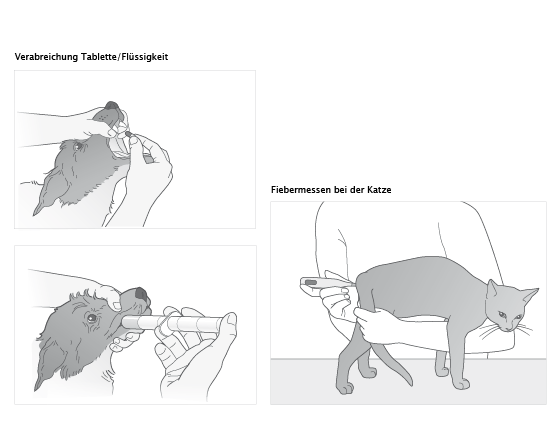 Verabreichung Tablette/Flüssigkeit

Fiebermessen bei der Katze